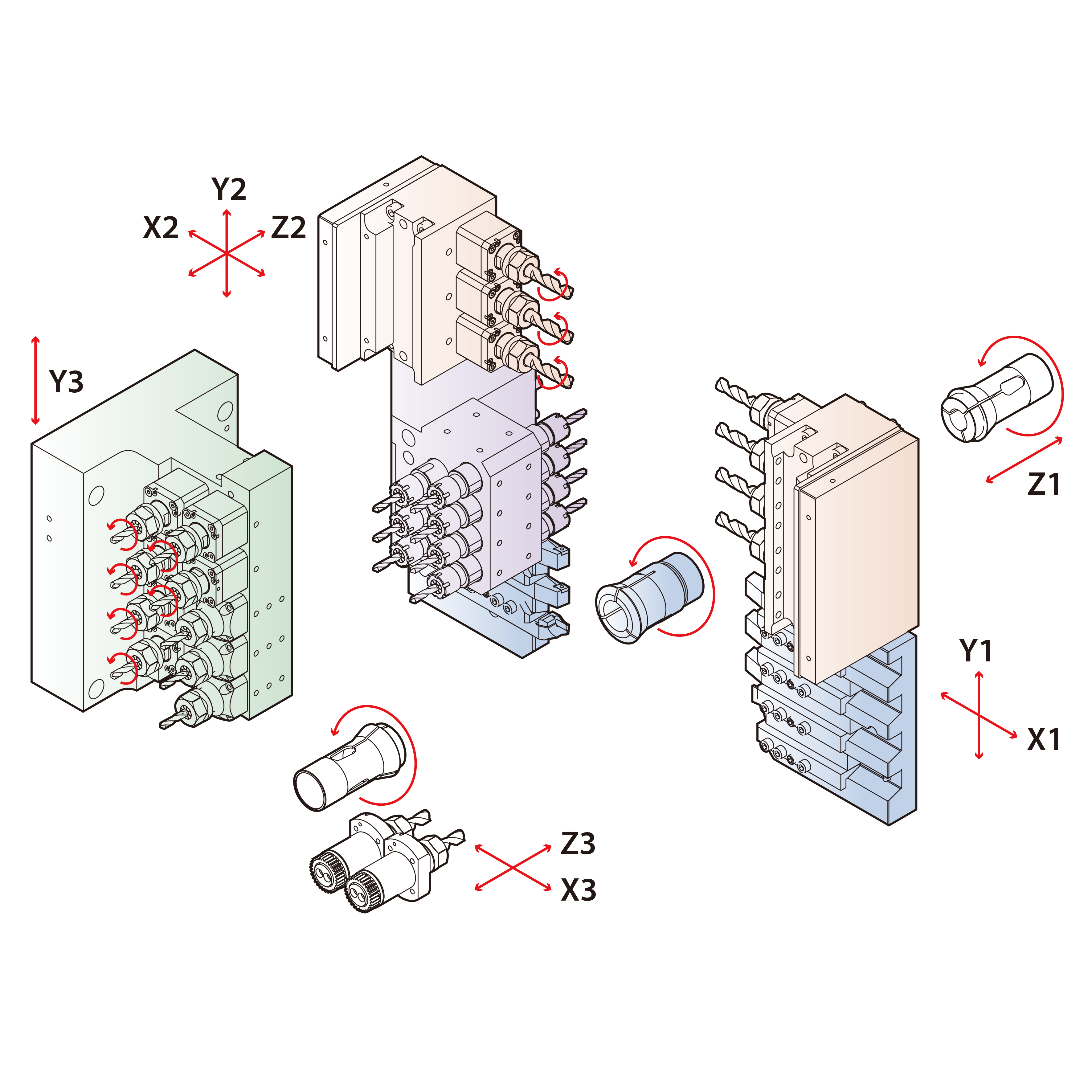 Y2
X2
Z2
Y3
Z1
Y1
X1
Z3
X3